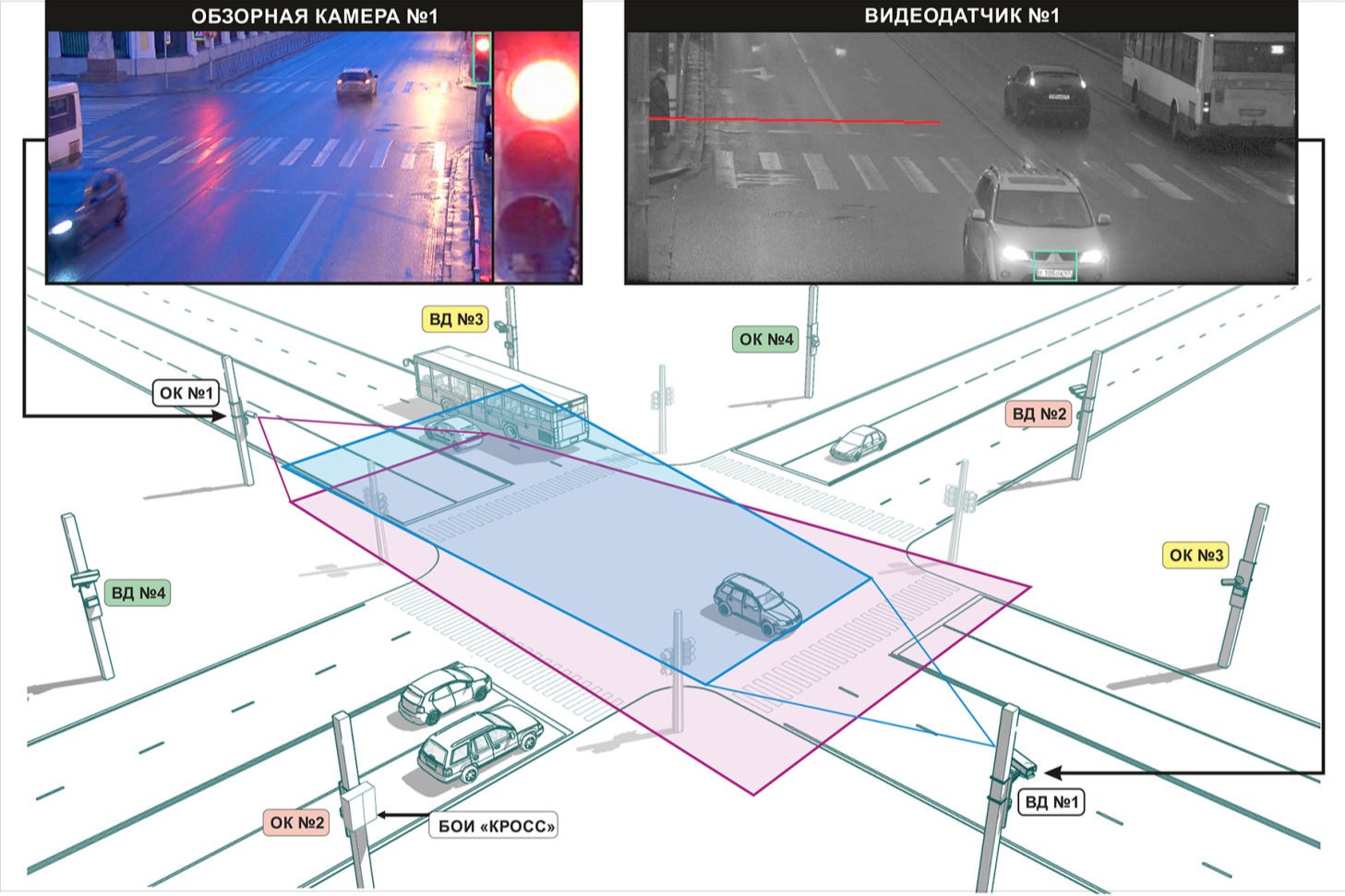 ОБЗОРНАЯ КАМЕРА №1

ВИДЕОДАТЧИК №1

ВД №3

ОК №4

ОК №1

ВД №2

ВД №4

ОК №3

ОК №2

БОИ «КРОСС»

ВД №1